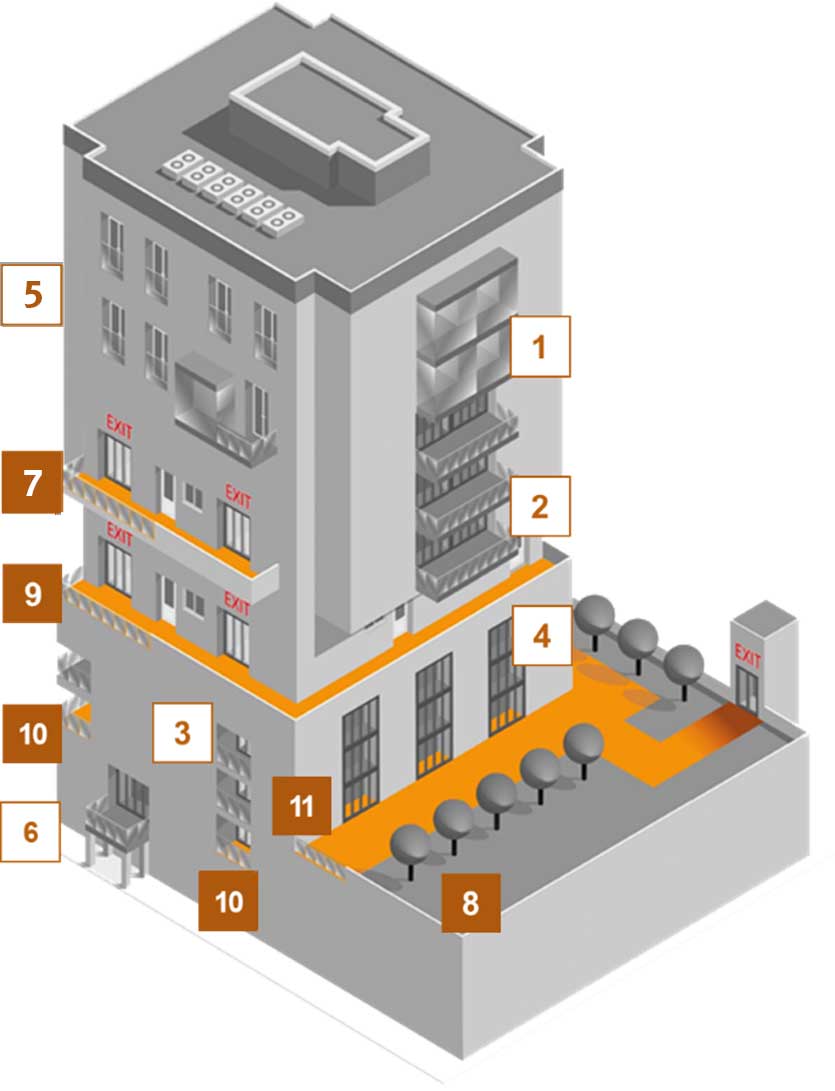 5

1

EXIT

EXIT

7

2

EXIT

EXIT

9

4

EXIT

10

3

11

6

10

8